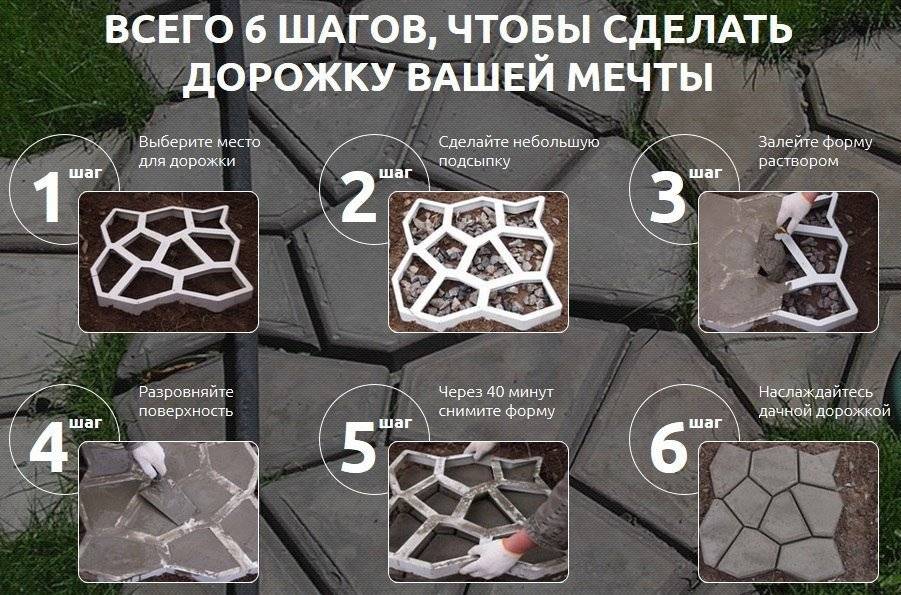 ВСЕГО 6 ШАГОВ, ЧТОБЫ СДЕЛАТЬ ДОРОЖКУ ВАШЕЙ МЕЧТЫ

1 шаг
Выберите место для дорожки

2 шаг
Сделайте небольшую подсыпку

3 шаг
Залейте форму раствором

4 шаг
Разровняйте поверхность

5 шаг
Через 40 минут снимите форму

6 шаг
Наслаждайтесь дачной дорожкой